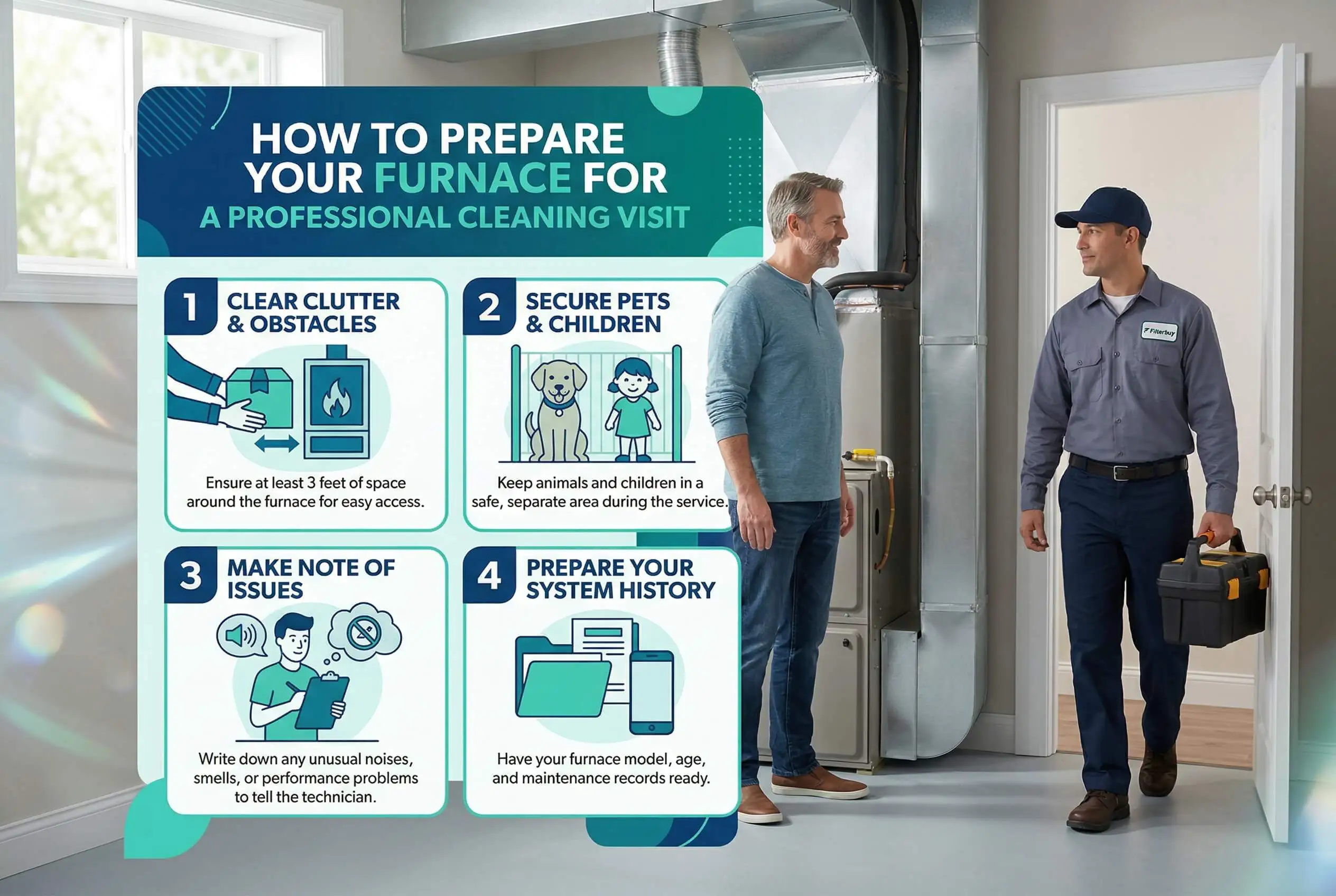 HOW TO PREPARE YOUR FURNACE FOR A PROFESSIONAL CLEANING VISIT

1 CLEAR CLUTTER & OBSTACLES

Ensure at least 3 feet of space around the furnace for easy access.

2 SECURE PETS & CHILDREN

Keep animals and children in a safe, separate area during the service.

3 MAKE NOTE OF ISSUES

Write down any unusual noises, smells, or performance problems to tell the technician.

4 PREPARE YOUR SYSTEM HISTORY

Have your furnace model, age, and maintenance records ready.

Filterbuy